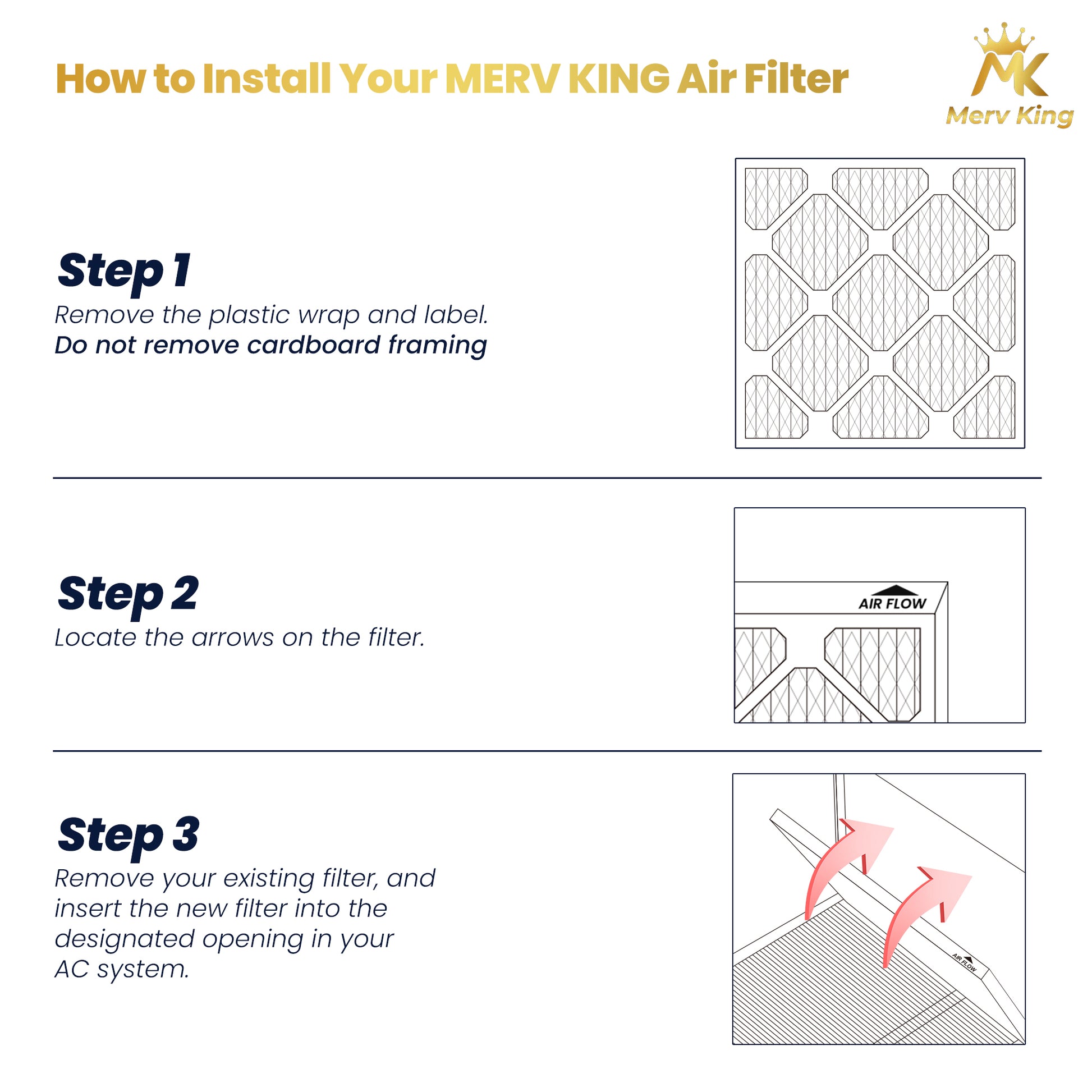 How to Install Your MERV KING Air Filter

MK
Merv King

Step 1
Remove the plastic wrap and label.
Do not remove cardboard framing

Step 2
Locate the arrows on the filter.

AIR FLOW

Step 3
Remove your existing filter, and insert the new filter into the designated opening in your AC system.

AIR FLOW