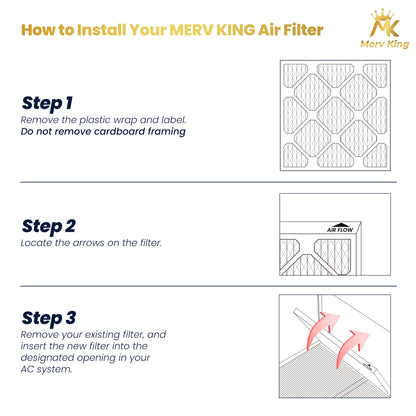 How to Install Your MERV KING Air Filter

MK
Merv King

Step 1
Remove the plastic wrap and label.
Do not remove cardboard framing

Step 2
Locate the arrows on the filter.

AIR FLOW

Step 3
Remove your existing filter, and insert the new filter into the designated opening in your AC system.